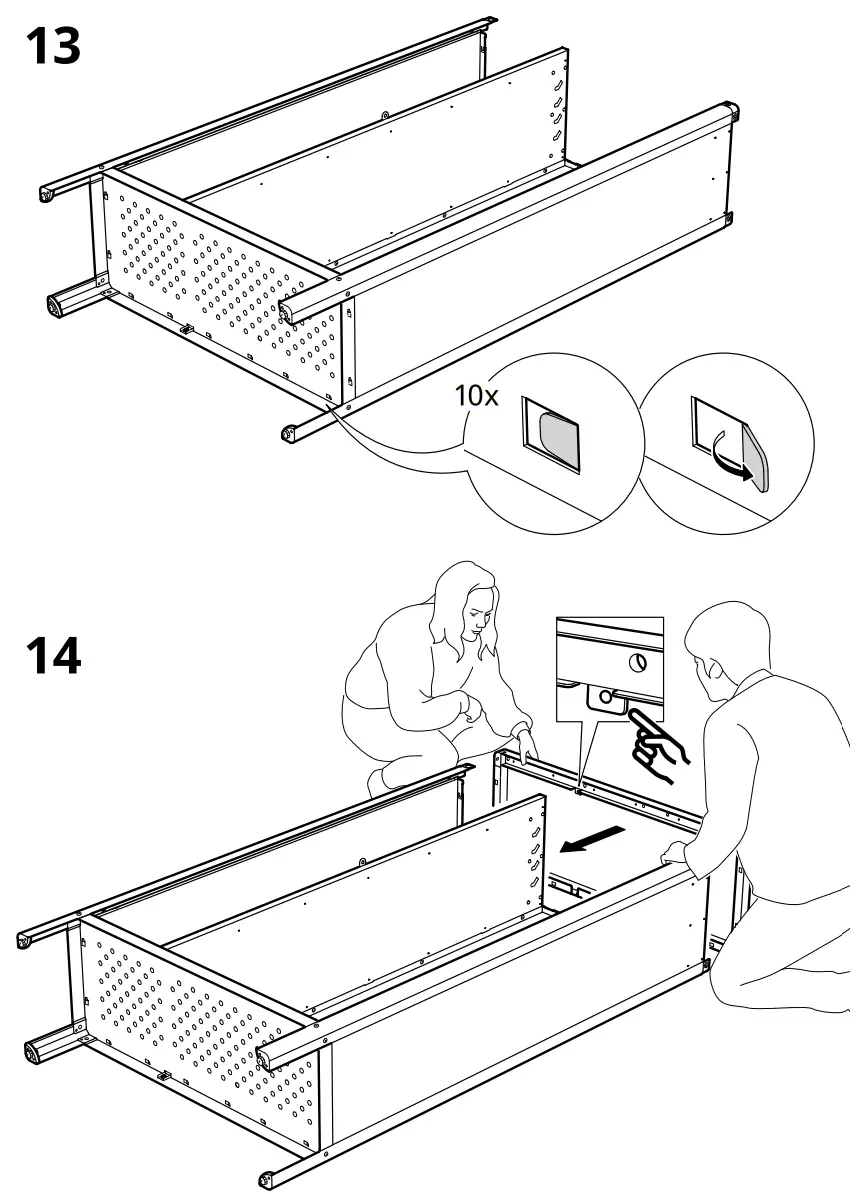 13

10x

14