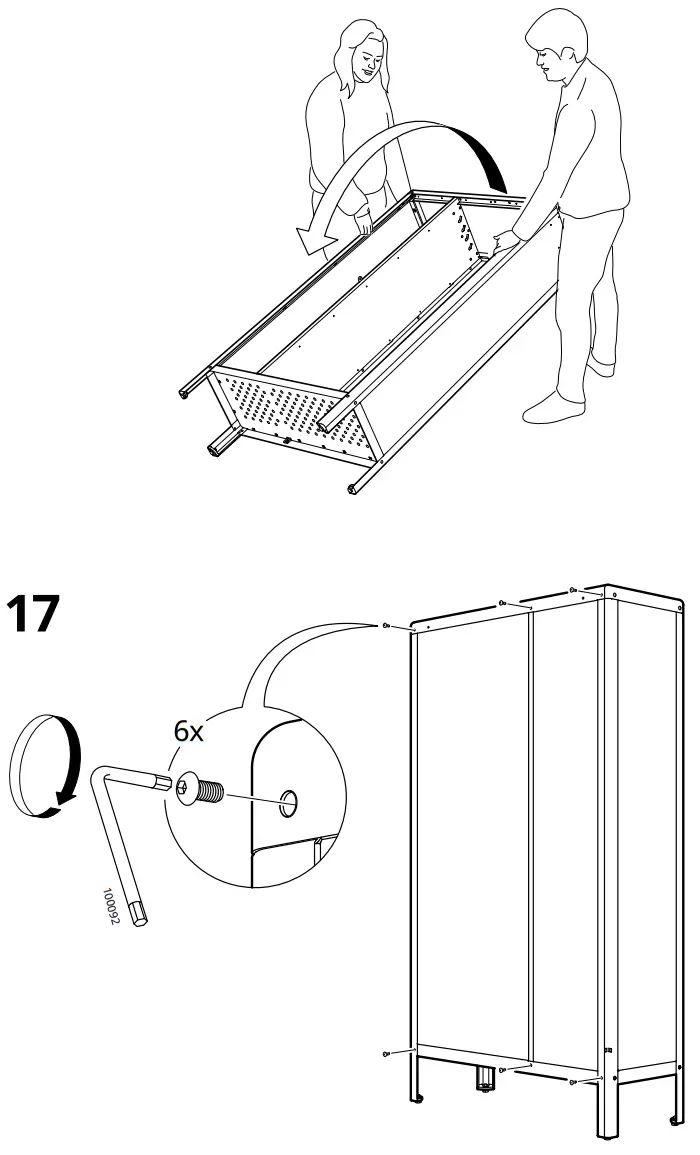 17

6x

100092