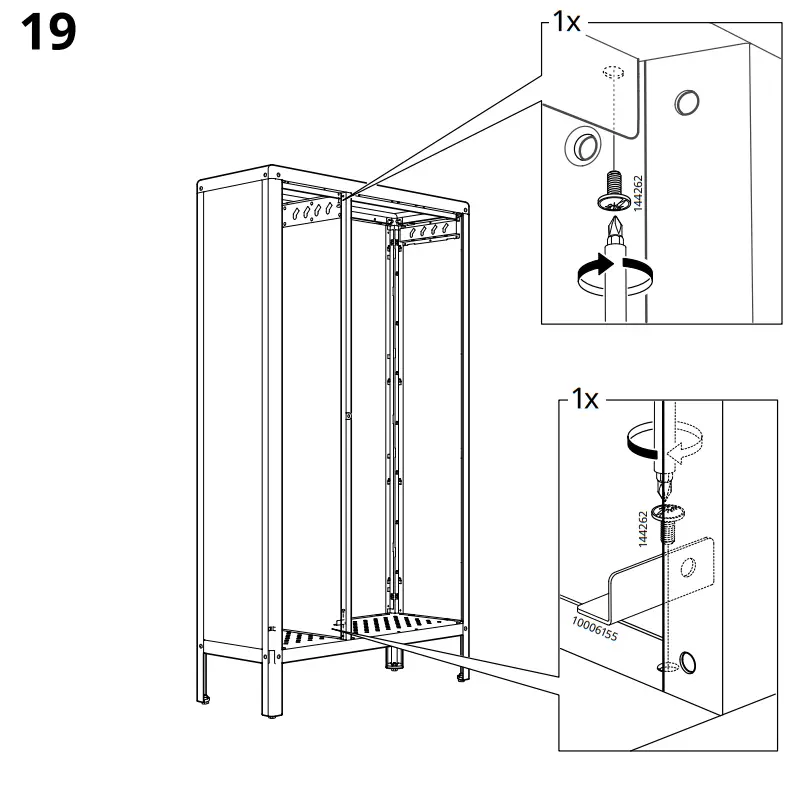 19

1x

144262

1x

144262

10006155