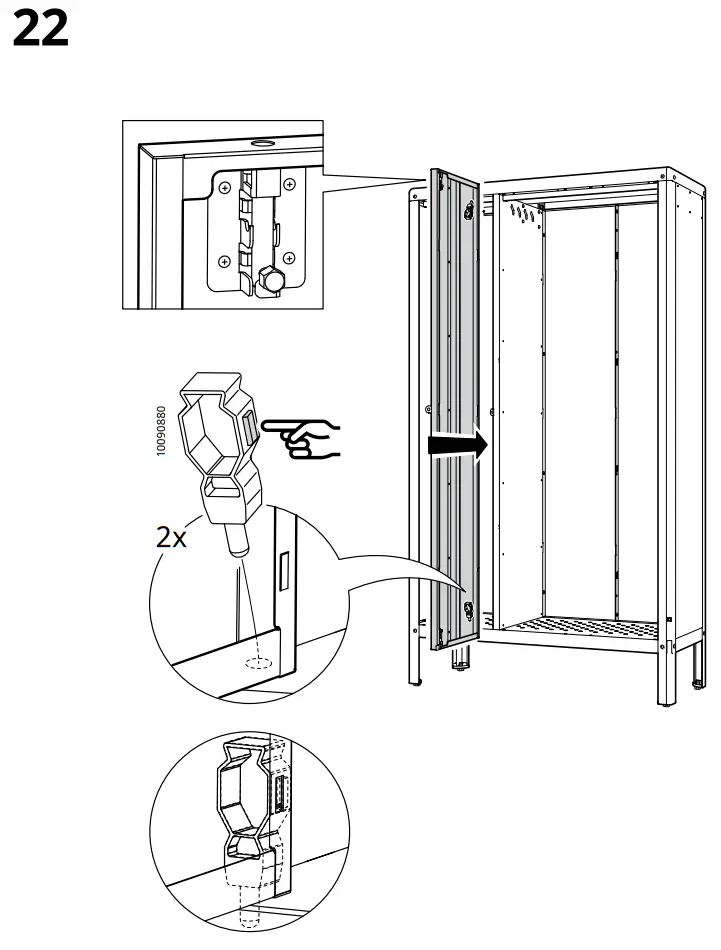 22

10090880

2x