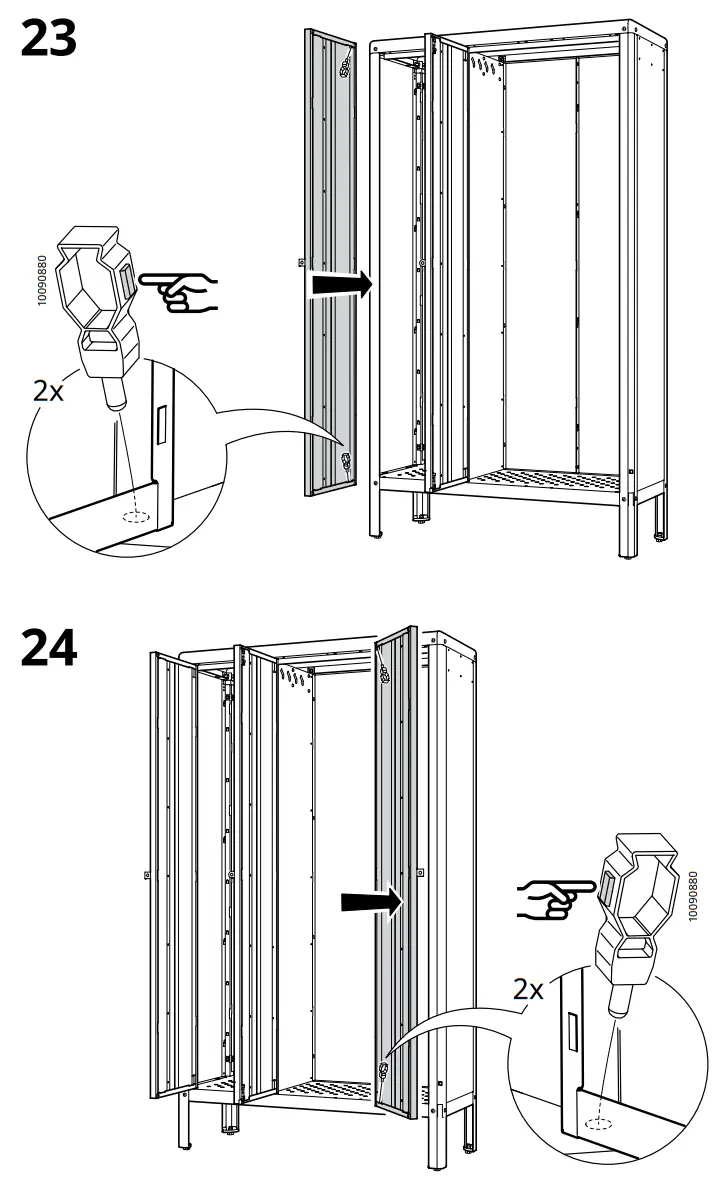 23

10090880

2x

24

10090880

2x