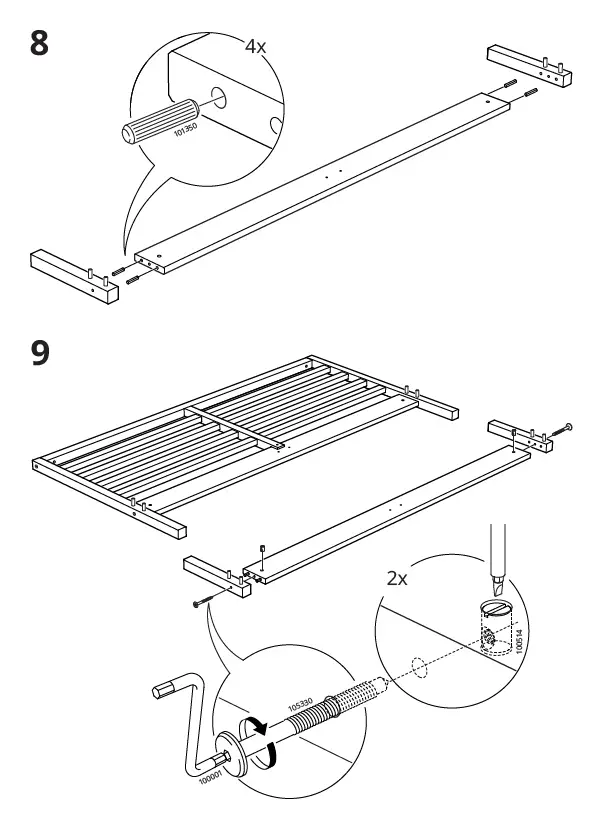 8

4x

101350

9

2x

100514

105330

100001