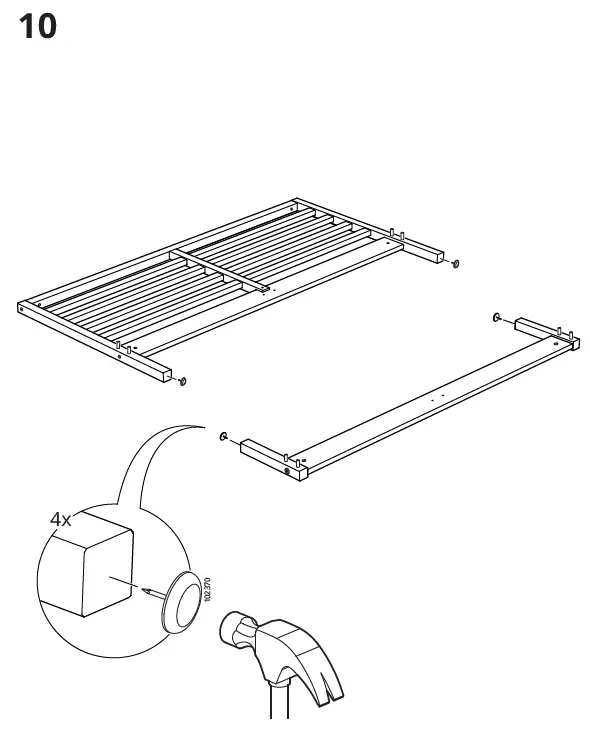 10

4x

102370