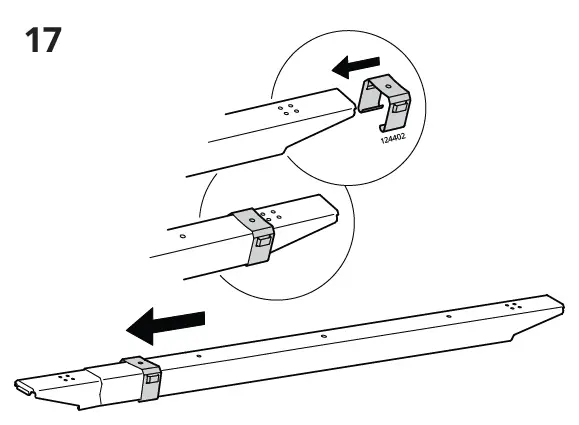 17

124402