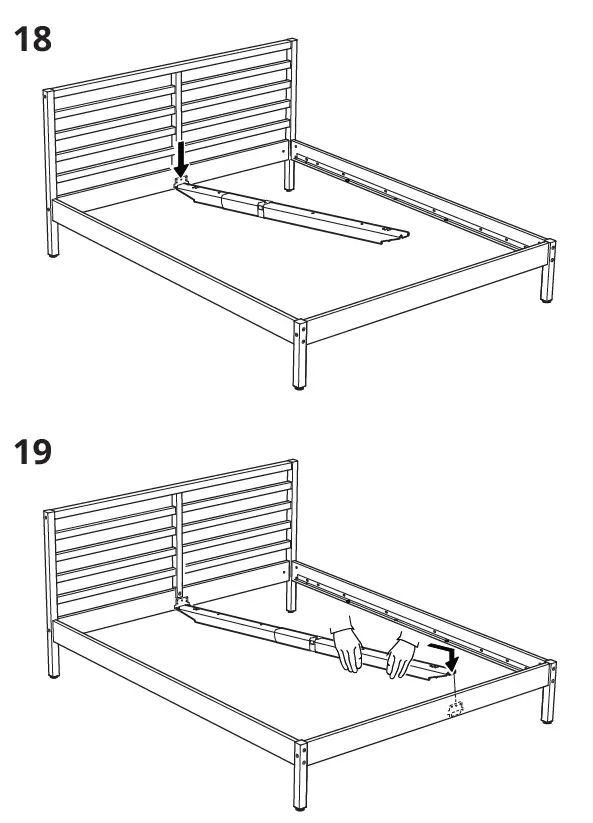 18

19