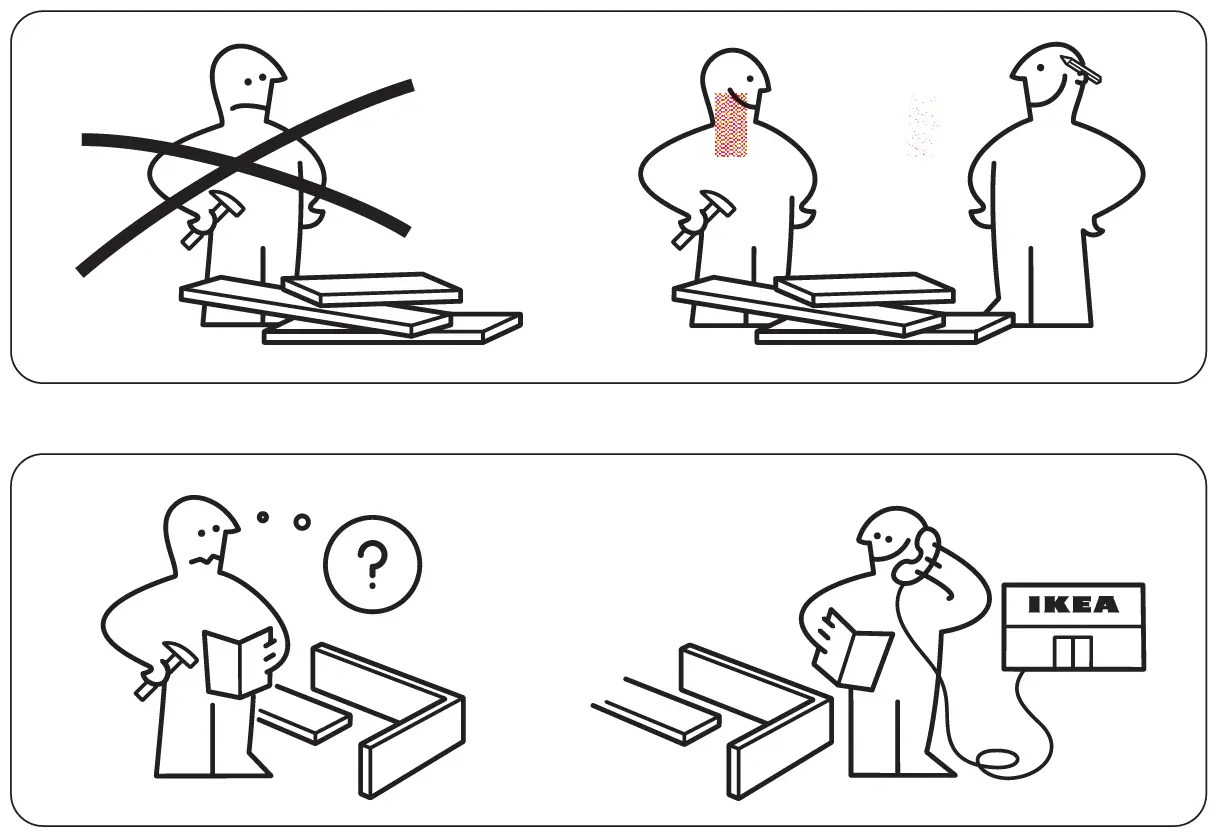 ?

IKEA