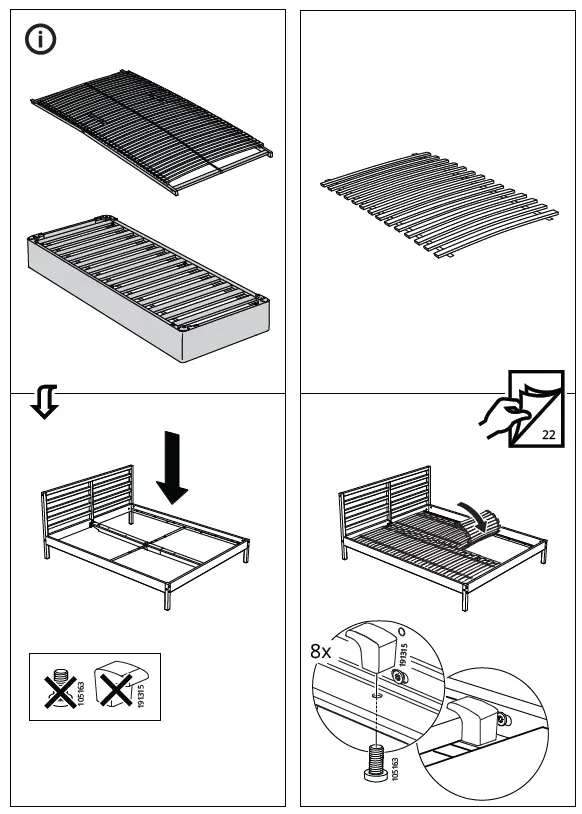 105163
191315
22
8x
191315
105163