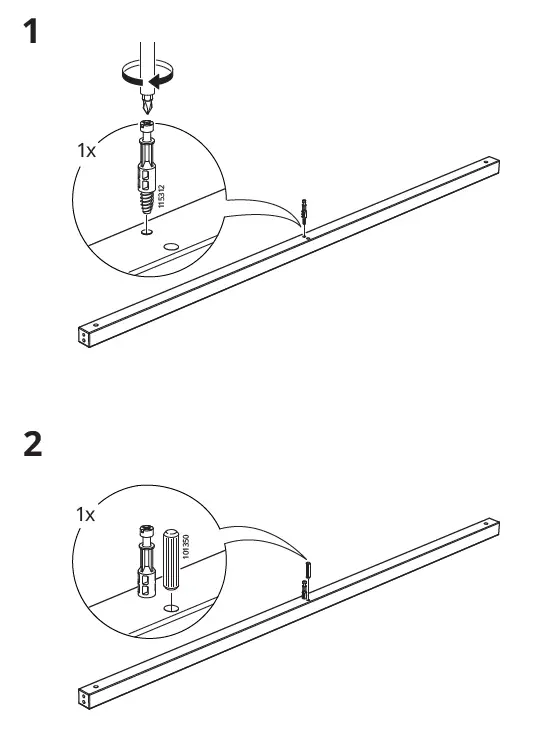 1

1x

115312

2

1x

101350