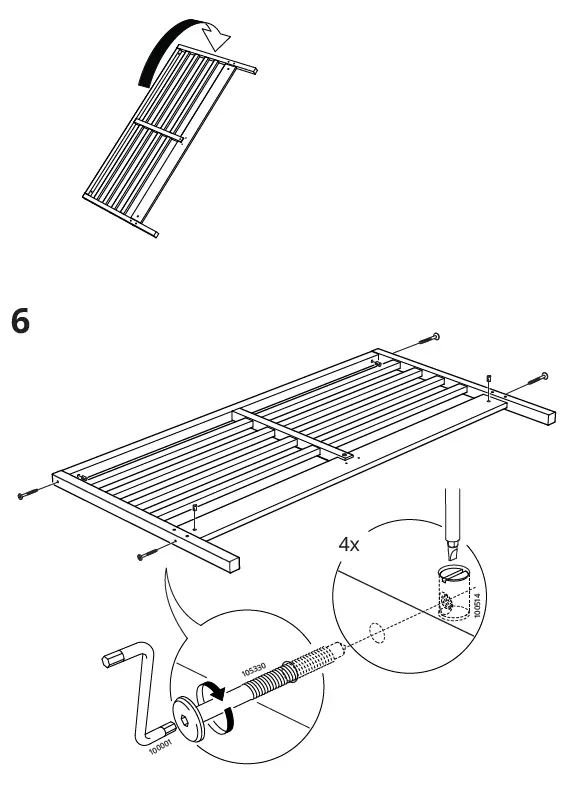 6

4x

100514

105330

100001