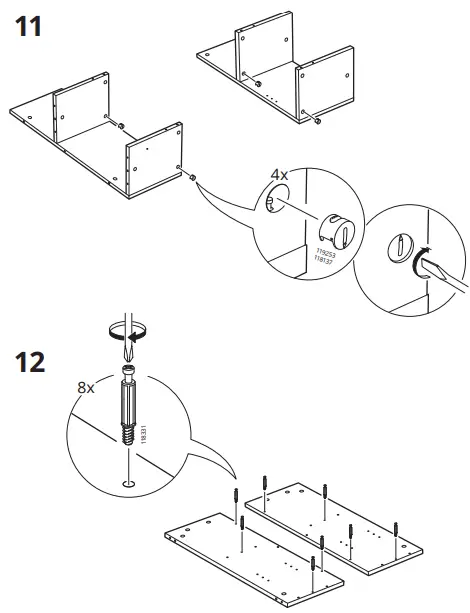 11

4x

119253
118137

12

8x

118331