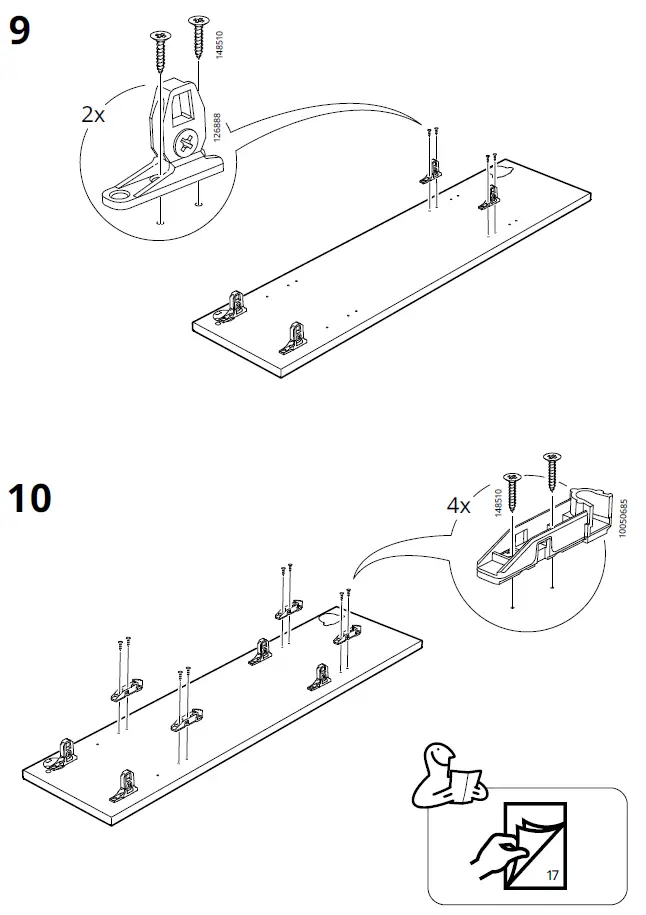 9

2x

148510

126888

10

4x

148510

10050685

17