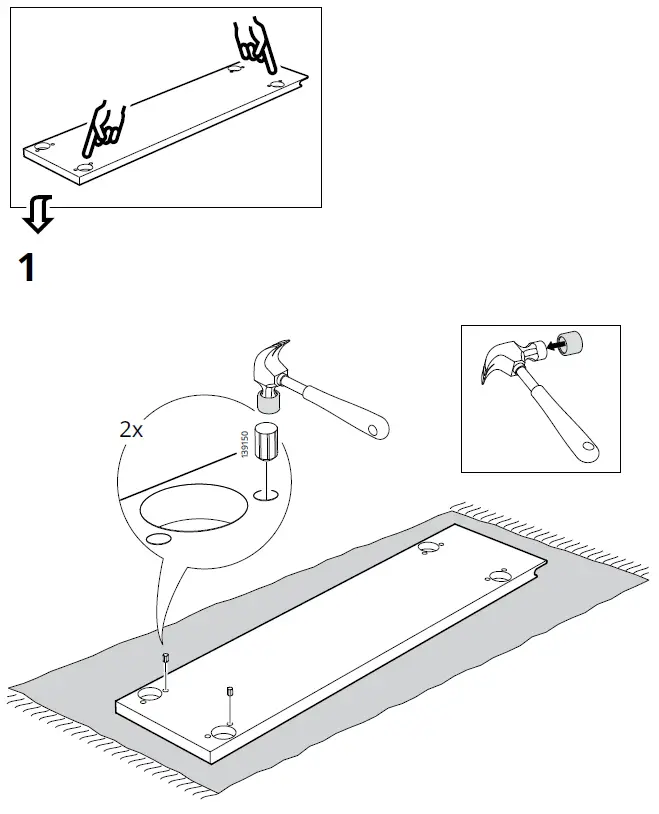 1

2x

139150