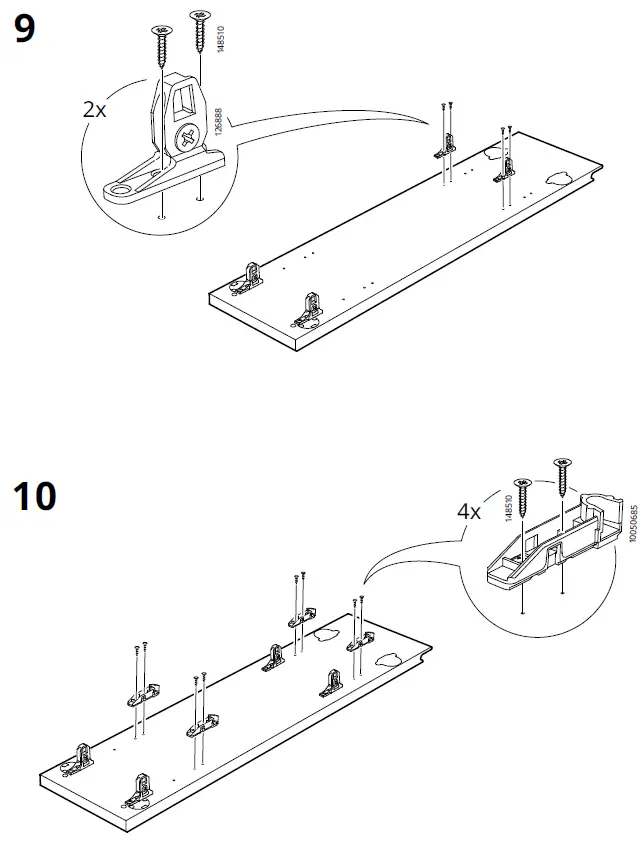 9

2x

148510

126888

10

4x

148510

10050685