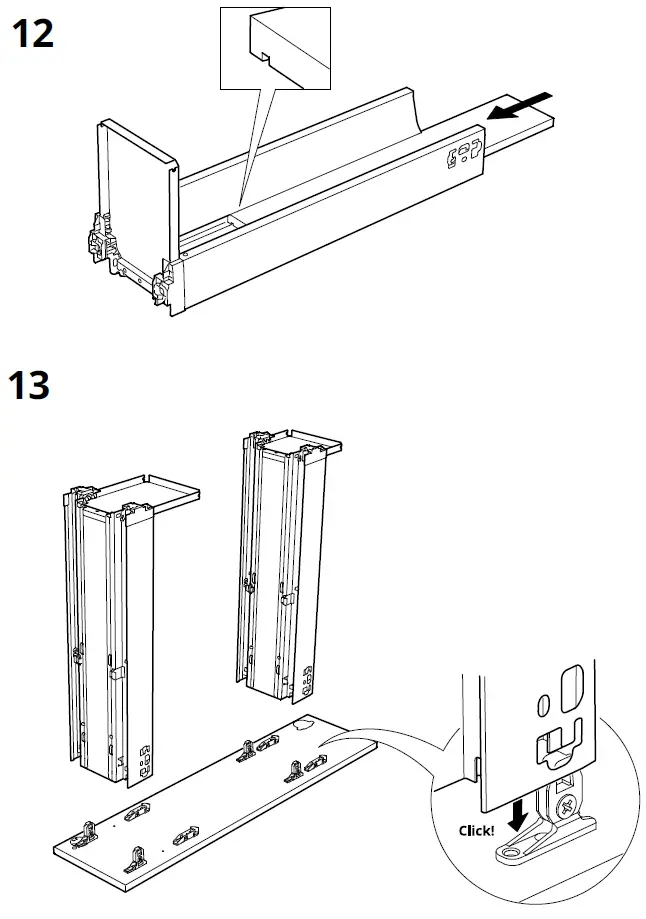 12

13

Click!