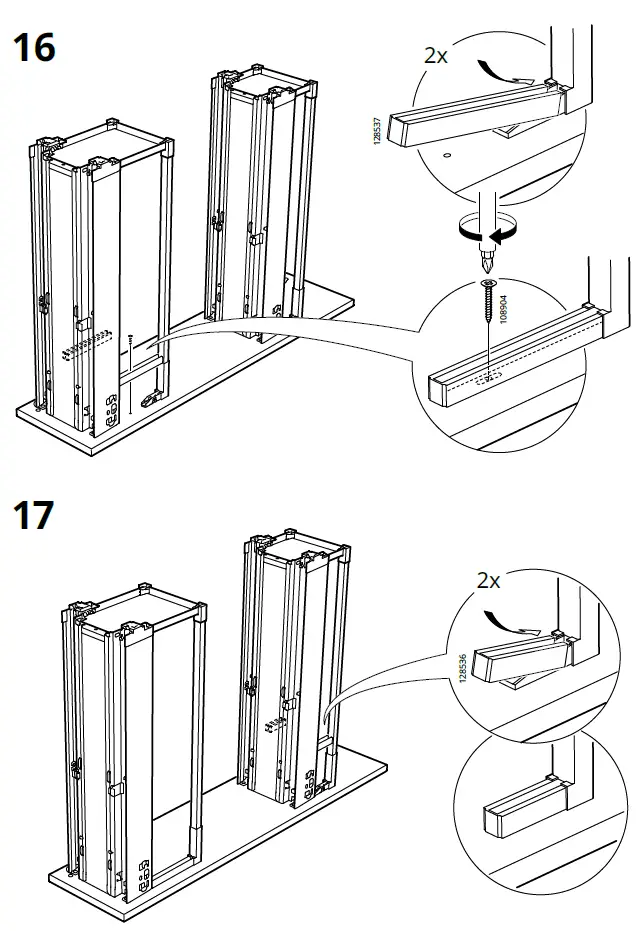 16

2x

128537

108904

17

2x

128536