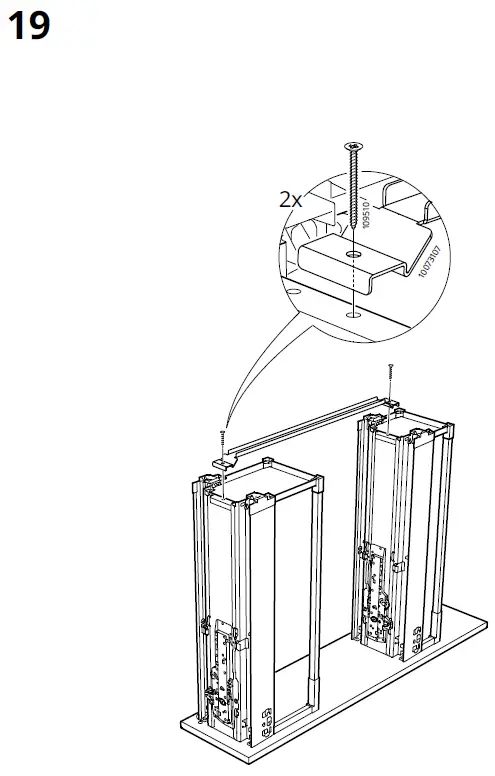 19

2x

109510

10073107