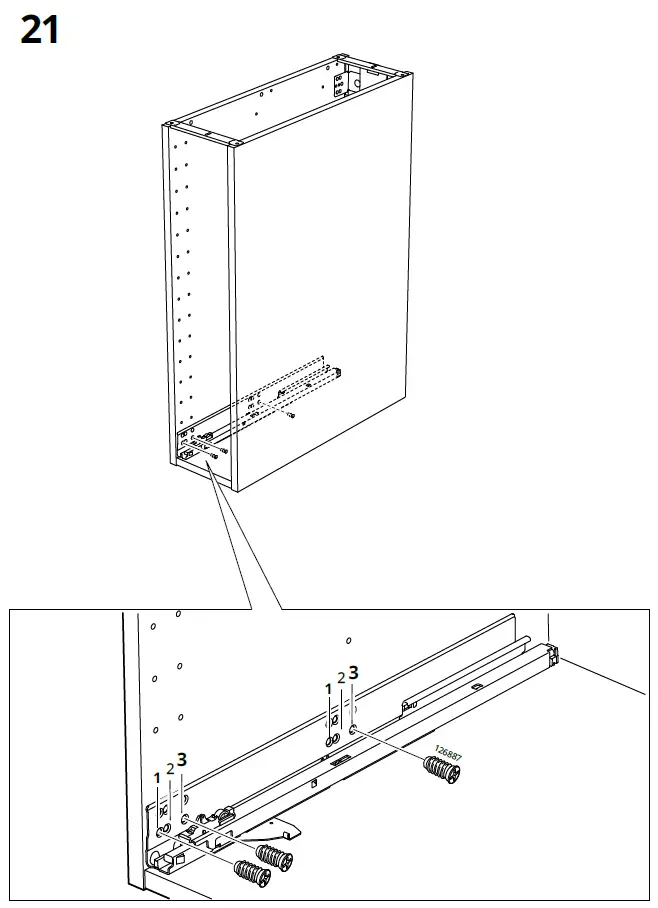 21

1 2 3

126887

1 2 3