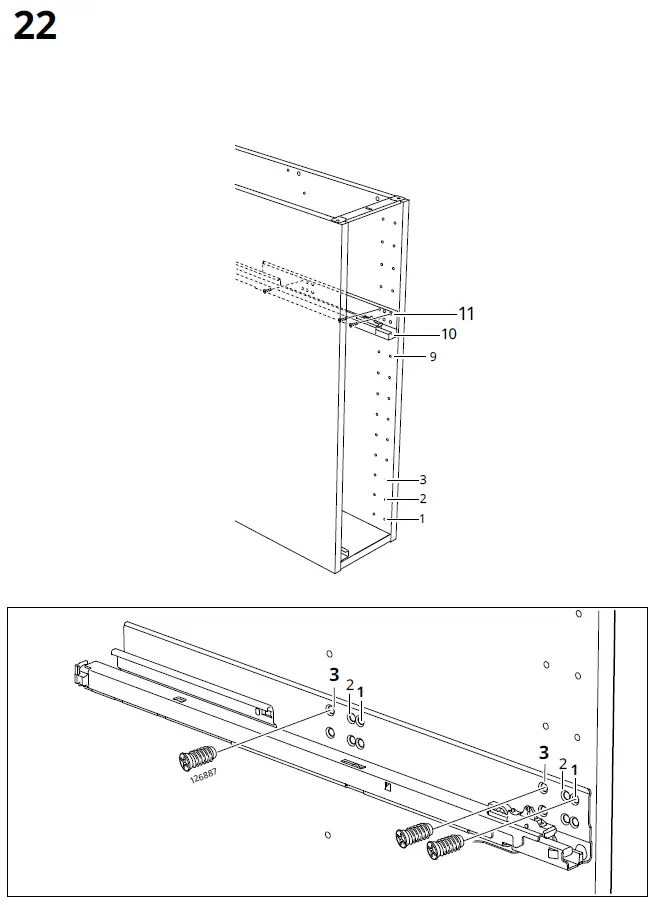 22

11
10
9
3
2
1

3
2
1
126887
3
2
1