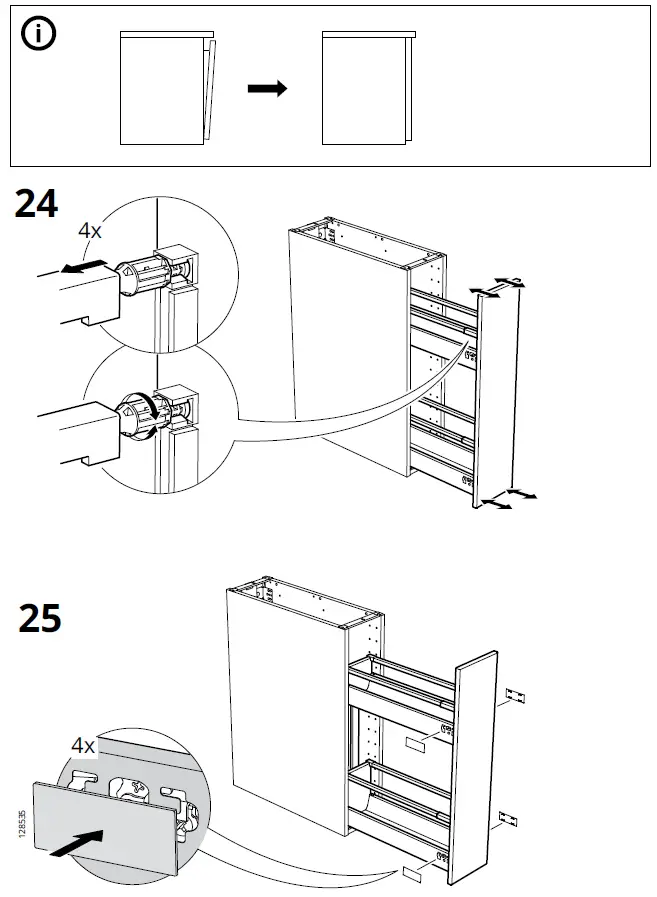 24

4x

25

4x

128535