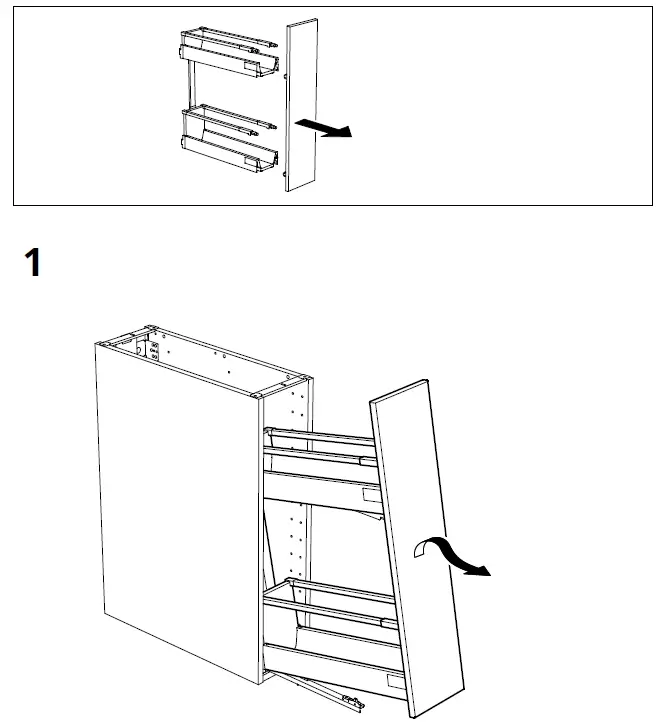 1