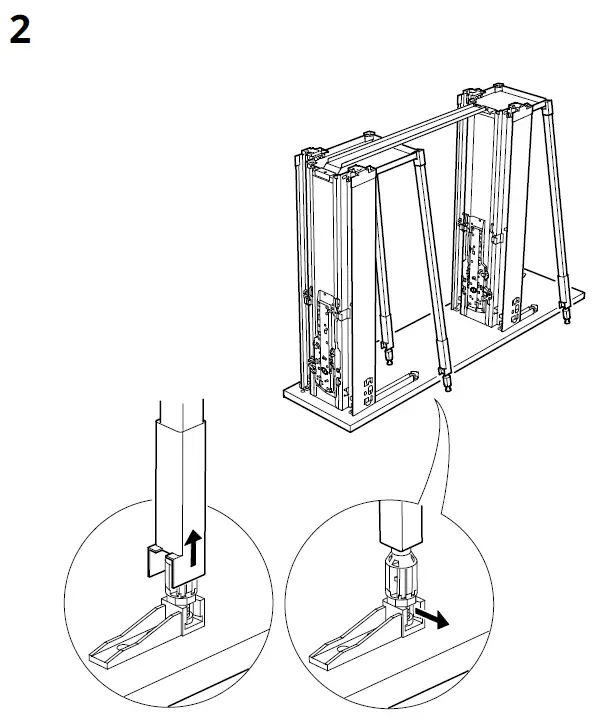 2