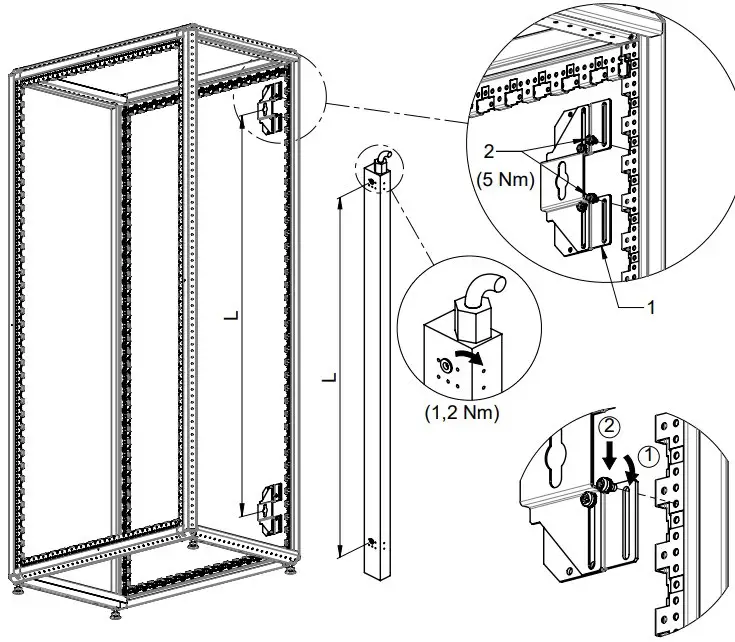 L

L

2
(5 Nm)

1

(1,2 Nm)

2
1