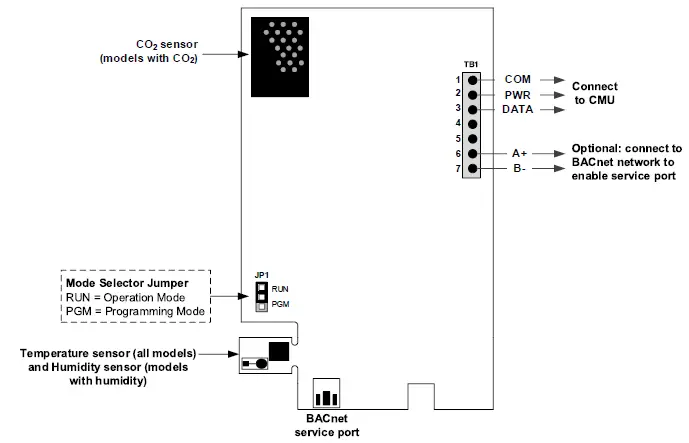 $CO_2$ sensor
(models with $CO_2$)

TB1
1 COM
2 PWR
3 DATA
4
5
6 A+
7 B-

Connect to CMU

Optional: connect to BACnet network to enable service port

Mode Selector Jumper
RUN = Operation Mode
PGM = Programming Mode

JP1
RUN
PGM

Temperature sensor (all models) and Humidity sensor (models with humidity)

BACnet service port