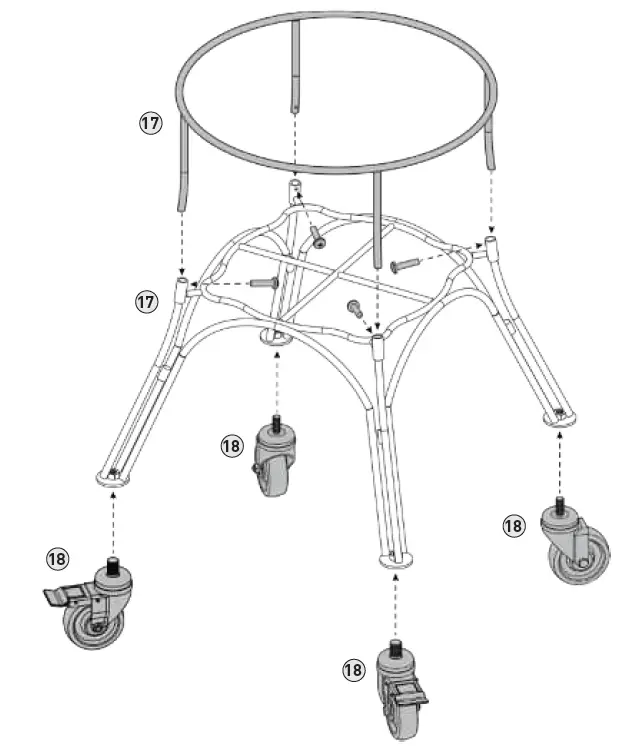 17
17
18
18
18
18