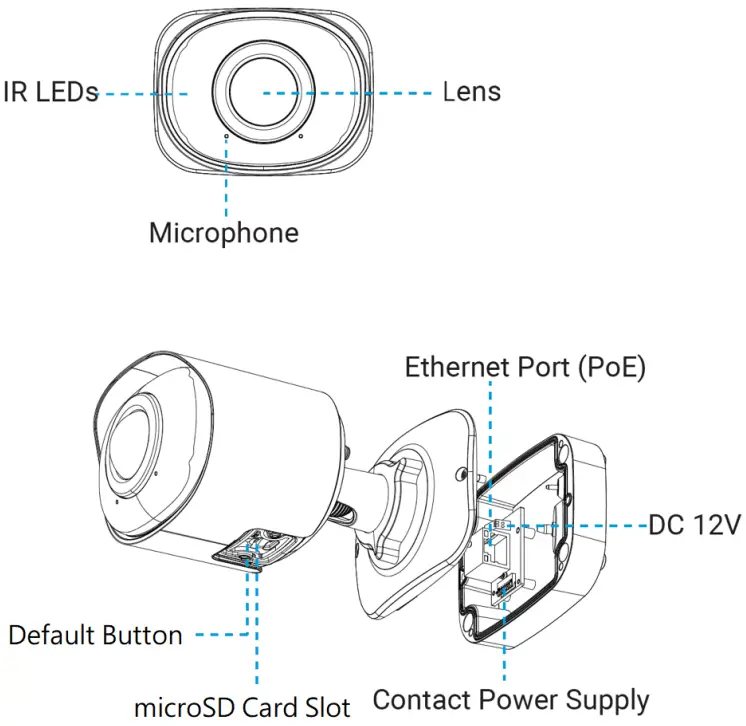 IR LEDs
Lens
Microphone
Ethernet Port (PoE)
DC 12V
Default Button
microSD Card Slot
Contact Power Supply