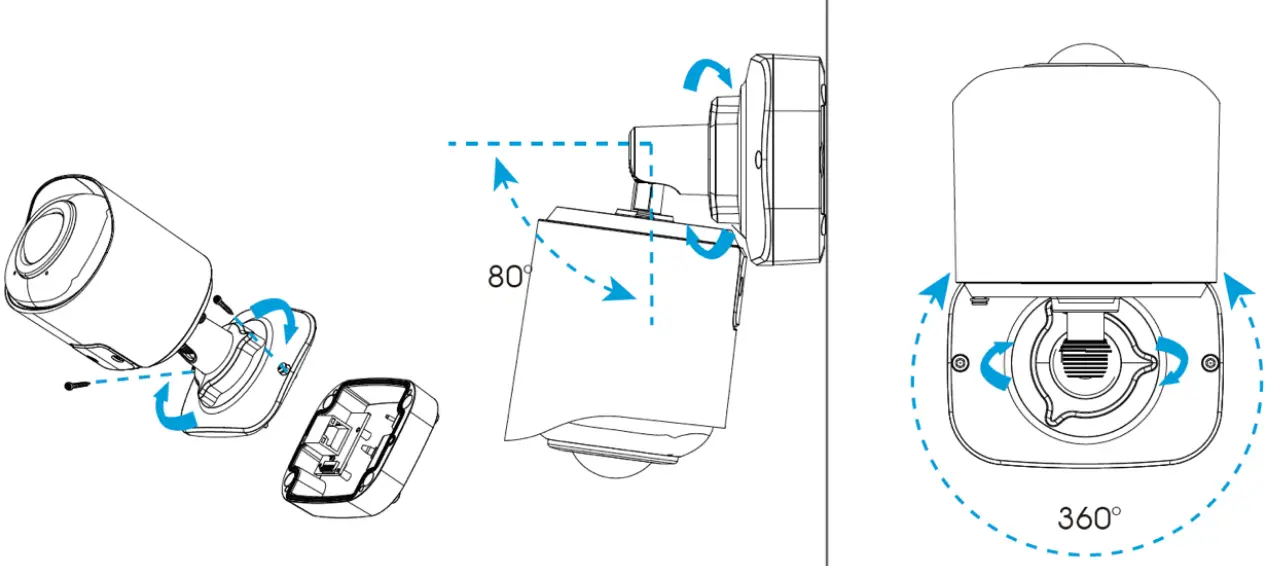 80°

360°