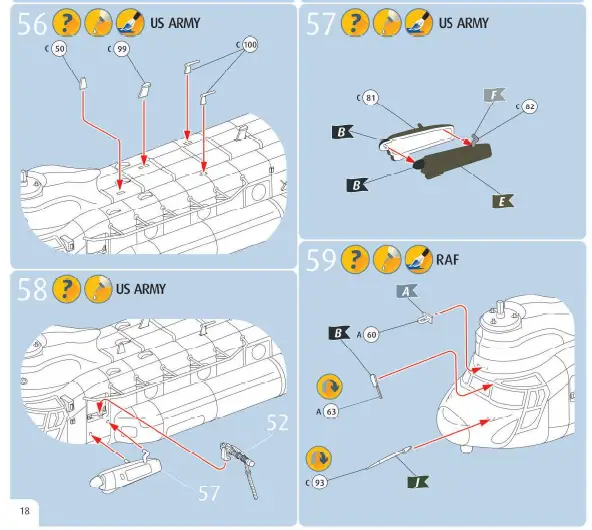 56 ? US ARMY

C 50

C 99

C 100

57 ? US ARMY

C 81

F

C 82

B

B

E

58 ? US ARMY

52

57

59 ? RAF

A

B

A 60

A 63

C 93

J

18