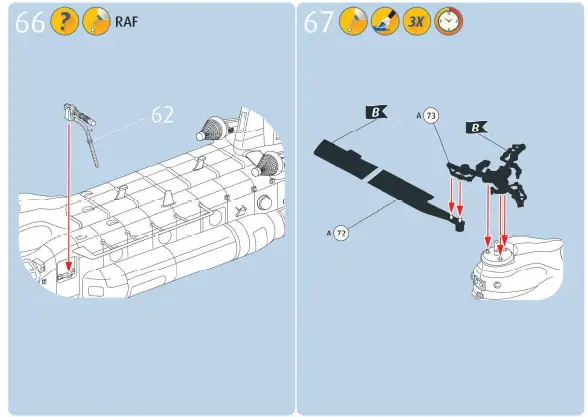 66 ? RAF

62

67 3X

B

A 73

B

A 72