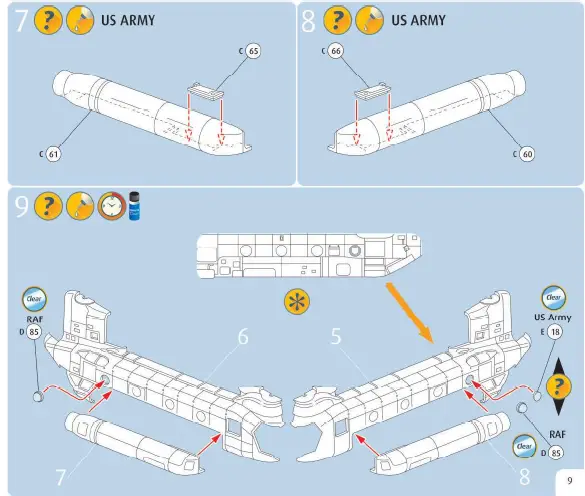 7 ? US ARMY

C 65

C 61

8 ? US ARMY

C 66

C 60

9 ?

Clear
RAF
D 85

6

5

Clear
US Army
E 18

?

RAF
Clear
D 85

7

8

9