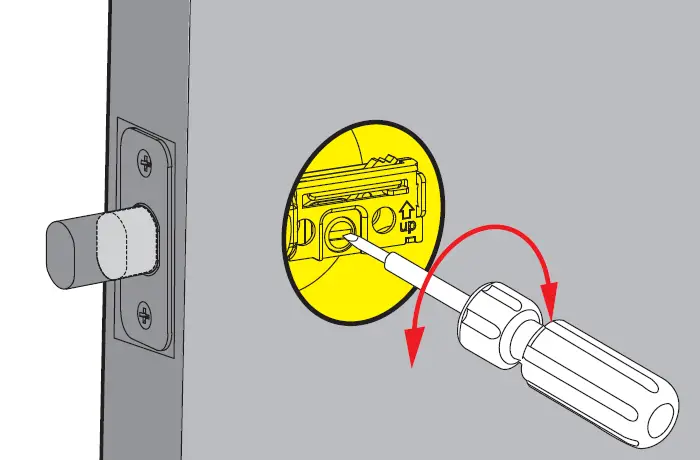 up