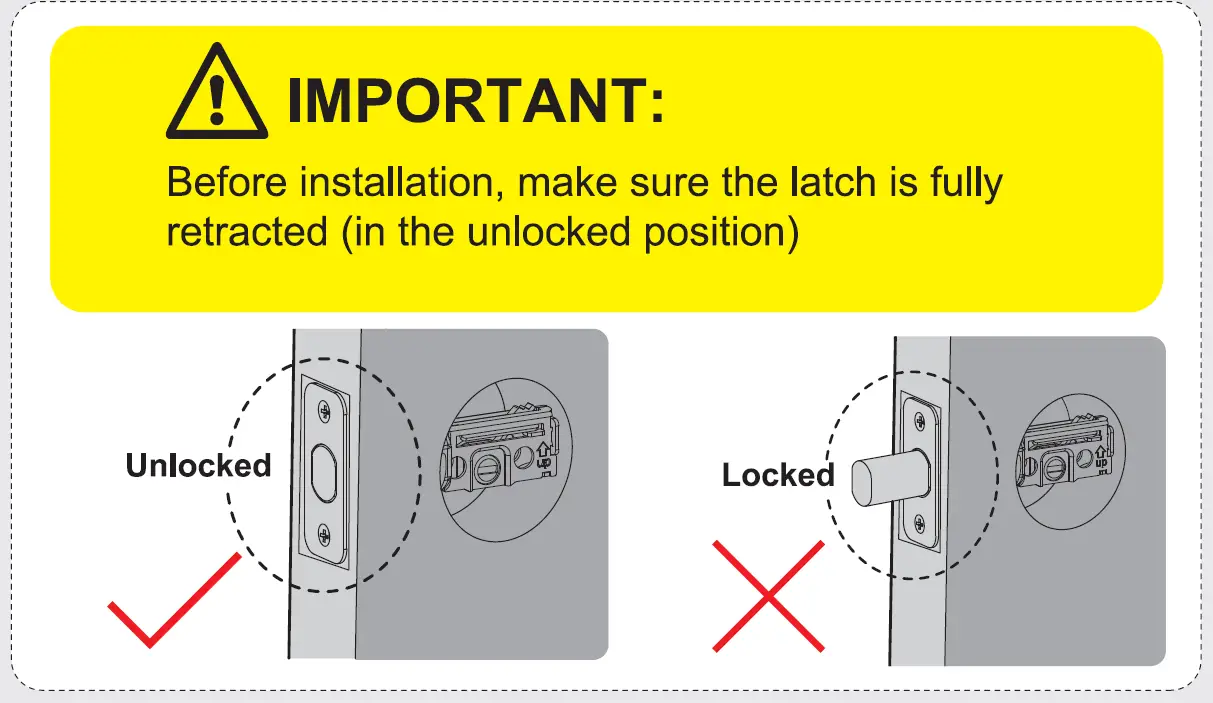 IMPORTANT:

Before installation, make sure the latch is fully retracted (in the unlocked position)

Unlocked

up

Locked

up