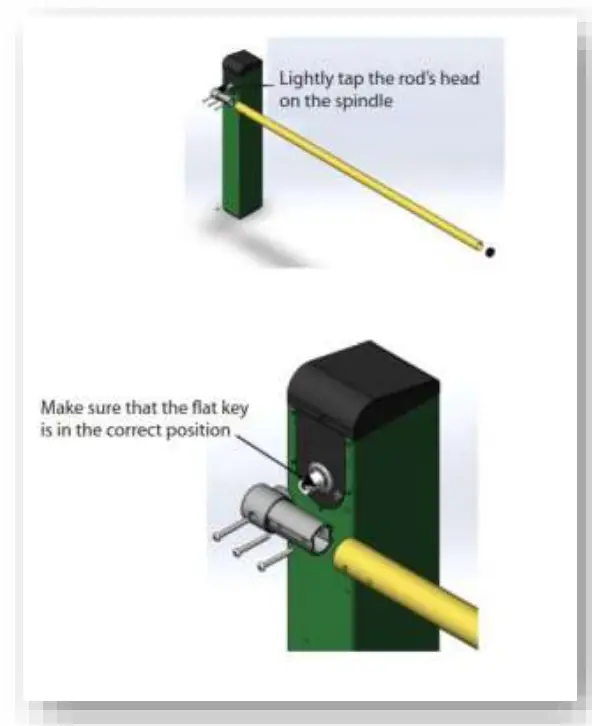 Lightly tap the rod's head on the spindle

Make sure that the flat key is in the correct position