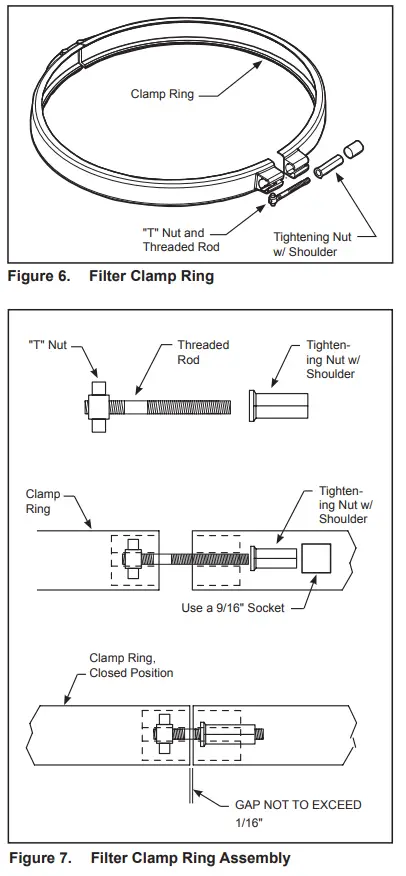 Clamp Ring

"T" Nut and Threaded Rod

Tightening Nut w/ Shoulder

Figure 6. Filter Clamp Ring

"T" Nut

Threaded Rod

Tightening Nut w/ Shoulder

Clamp Ring

Tightening Nut w/ Shoulder

Use a 9/16" Socket

Clamp Ring, Closed Position

GAP NOT TO EXCEED 1/16"

Figure 7. Filter Clamp Ring Assembly