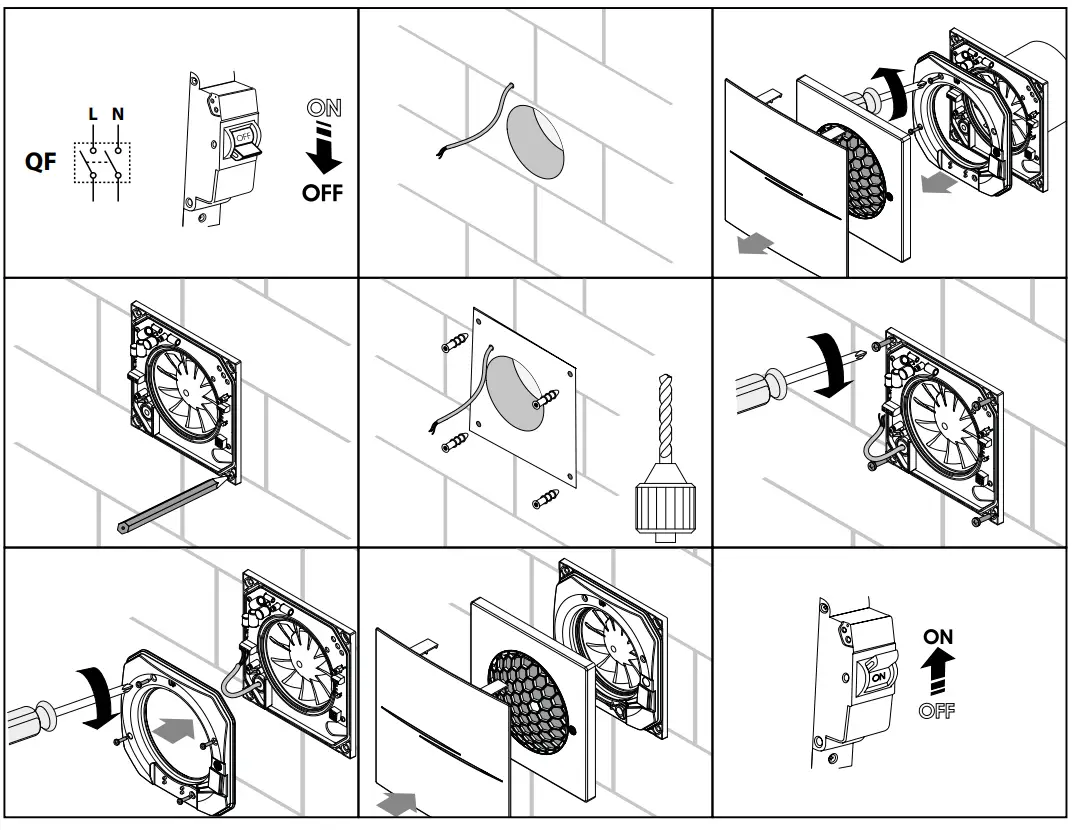 QF L N OFF ON OFF

ON ON OFF