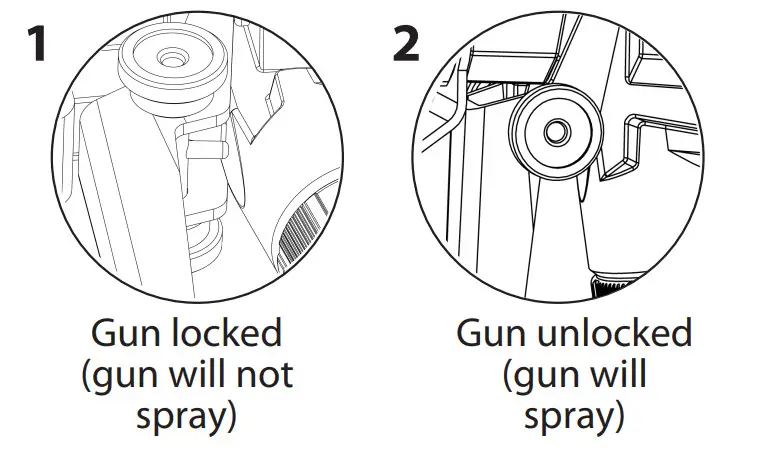 1

Gun locked (gun will not spray)

2

Gun unlocked (gun will spray)