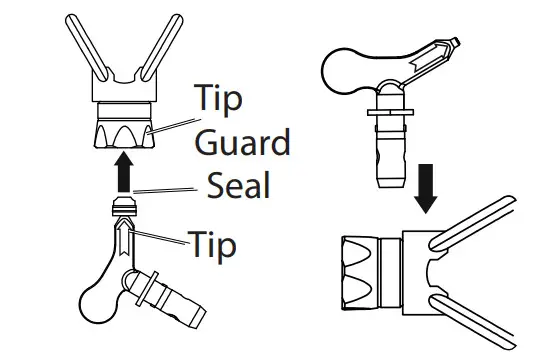 Tip Guard
Seal
Tip