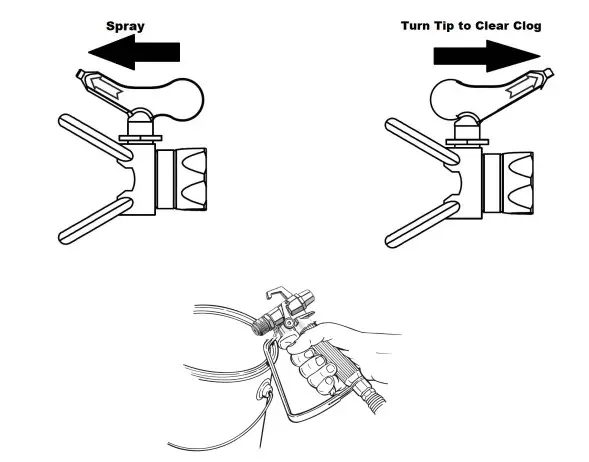 Spray

Turn Tip to Clear Clog