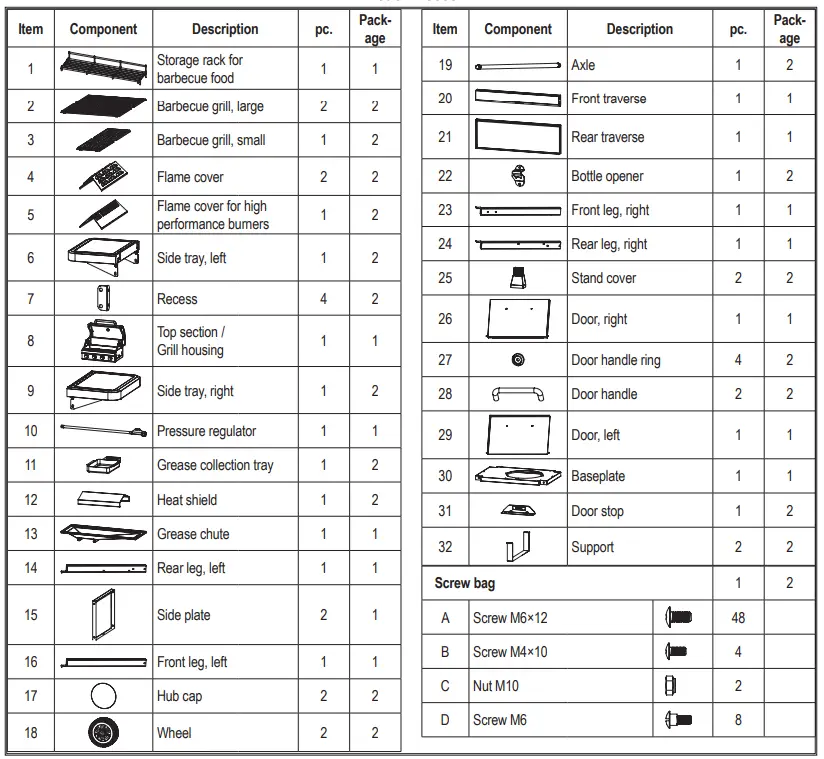 | Item | Component | Description | pc. | Package |
|---|---|---|---|---|
| 1 | | Storage rack for barbecue food | 1 | 1 |
| 2 | | Barbecue grill, large | 2 | 2 |
| 3 | | Barbecue grill, small | 1 | 2 |
| 4 | | Flame cover | 2 | 2 |
| 5 | | Flame cover for high performance burners | 1 | 2 |
| 6 | | Side tray, left | 1 | 2 |
| 7 | | Recess | 4 | 2 |
| 8 | | Top section / Grill housing | 1 | 1 |
| 9 | | Side tray, right | 1 | 2 |
| 10 | | Pressure regulator | 1 | 1 |
| 11 | | Grease collection tray | 1 | 2 |
| 12 | | Heat shield | 1 | 2 |
| 13 | | Grease chute | 1 | 1 |
| 14 | | Rear leg, left | 1 | 1 |
| 15 | | Side plate | 2 | 1 |
| 16 | | Front leg, left | 1 | 1 |
| 17 | | Hub cap | 2 | 2 |
| 18 | | Wheel | 2 | 2 |

| Item | Component | Description | pc. | Package |
|---|---|---|---|---|
| 19 | | Axle | 1 | 2 |
| 20 | | Front traverse | 1 | 1 |
| 21 | | Rear traverse | 1 | 1 |
| 22 | | Bottle opener | 1 | 2 |
| 23 | | Front leg, right | 1 | 1 |
| 24 | | Rear leg, right | 1 | 1 |
| 25 | | Stand cover | 2 | 2 |
| 26 | | Door, right | 1 | 1 |
| 27 | | Door handle ring | 4 | 2 |
| 28 | | Door handle | 2 | 2 |
| 29 | | Door, left | 1 | 1 |
| 30 | | Baseplate | 1 | 1 |
| 31 | | Door stop | 1 | 2 |
| 32 | | Support | 2 | 2 |
| Screw bag | | | 1 | 2 |
| A | Screw M6×12 | | 48 | |
| B | Screw M4×10 | | 4 | |
| C | Nut M10 | | 2 | |
| D | Screw M6 | | 8 | |