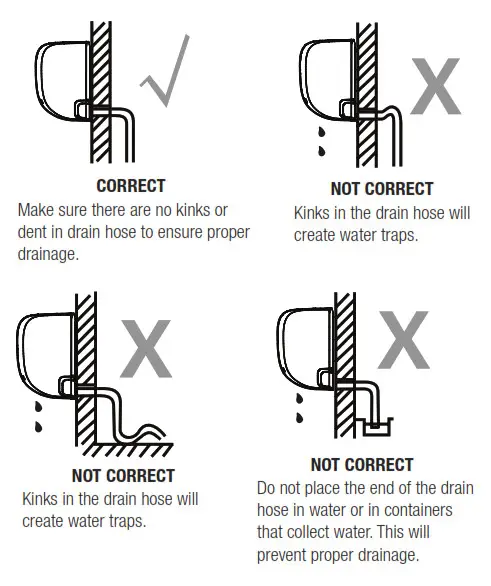 CORRECT
Make sure there are no kinks or dent in drain hose to ensure proper drainage.

NOT CORRECT
Kinks in the drain hose will create water traps.

NOT CORRECT
Kinks in the drain hose will create water traps.

NOT CORRECT
Do not place the end of the drain hose in water or in containers that collect water. This will prevent proper drainage.