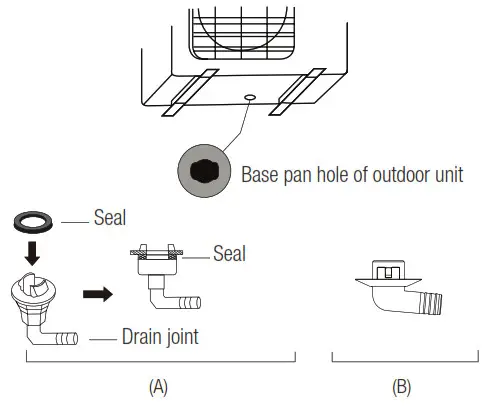 Base pan hole of outdoor unit

Seal

Seal

Drain joint

(A)

(B)