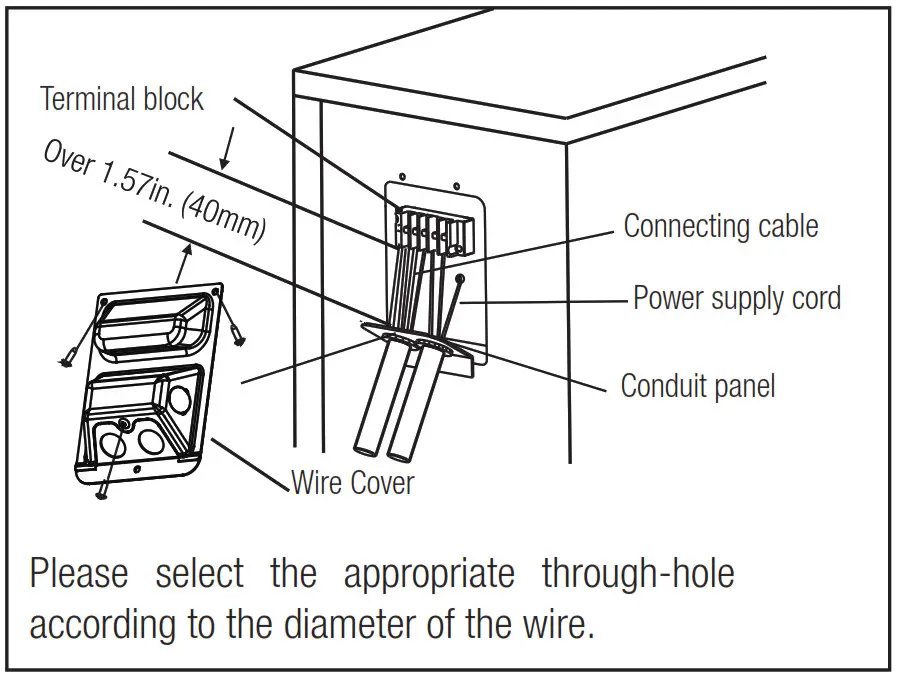 Terminal block

Over 1.57in. (40mm)

Connecting cable

Power supply cord

Conduit panel

Wire Cover

Please select the appropriate through-hole according to the diameter of the wire.