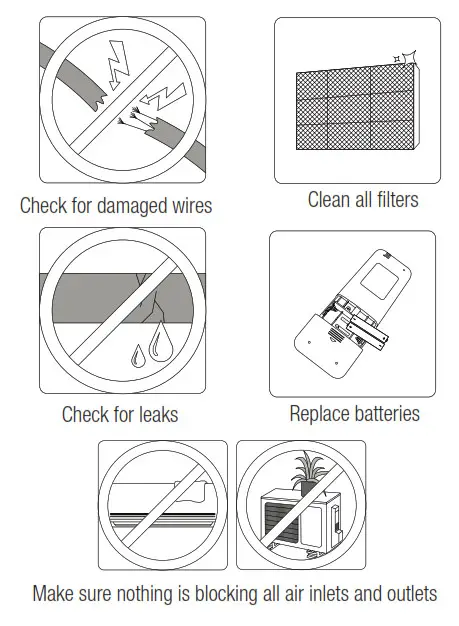 Check for damaged wires

Clean all filters

Check for leaks

Replace batteries

Make sure nothing is blocking all air inlets and outlets