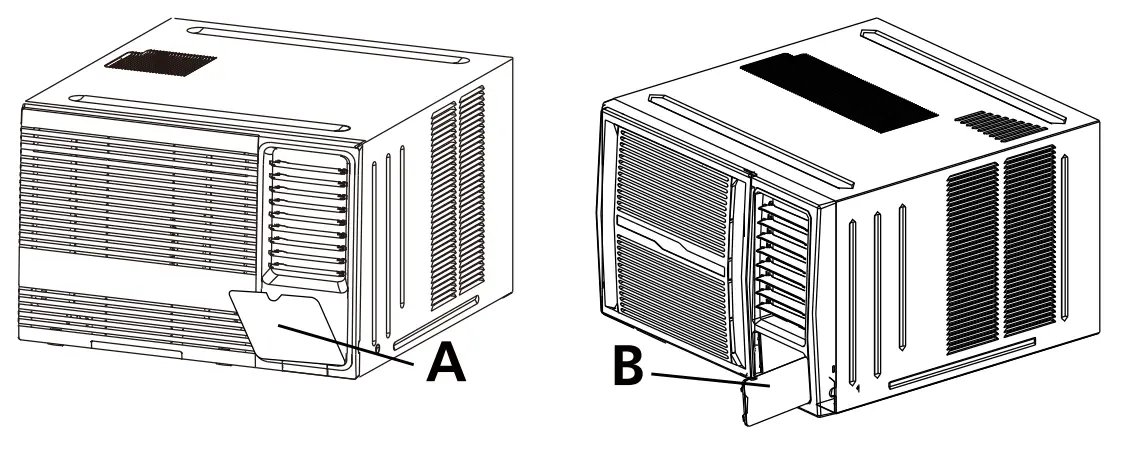 A

B