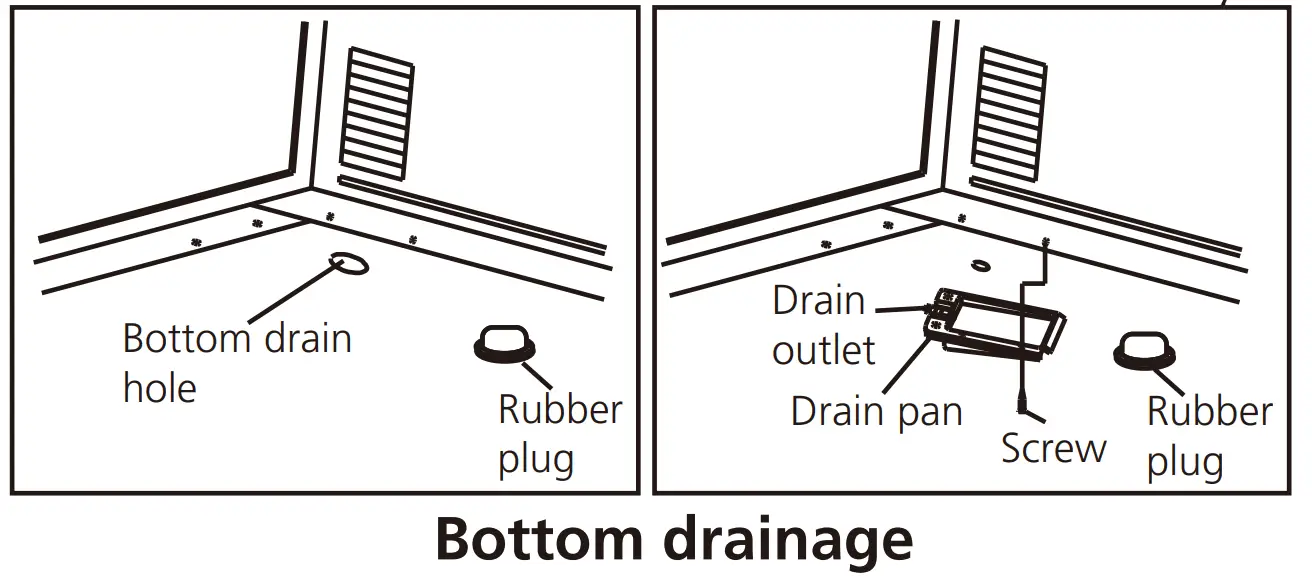 Bottom drain hole

Rubber plug

Drain outlet

Drain pan

Screw

Rubber plug

Bottom drainage