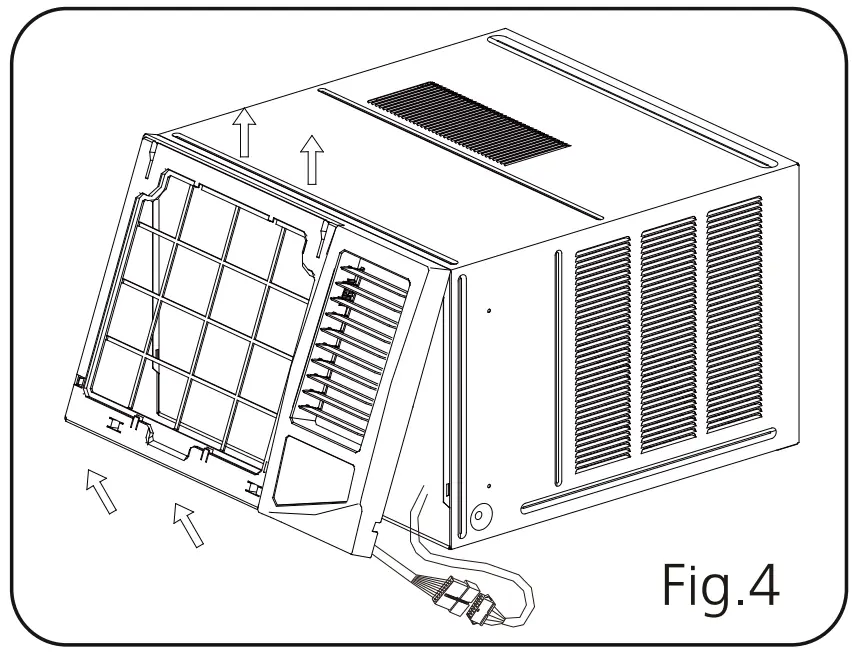 Fig.4