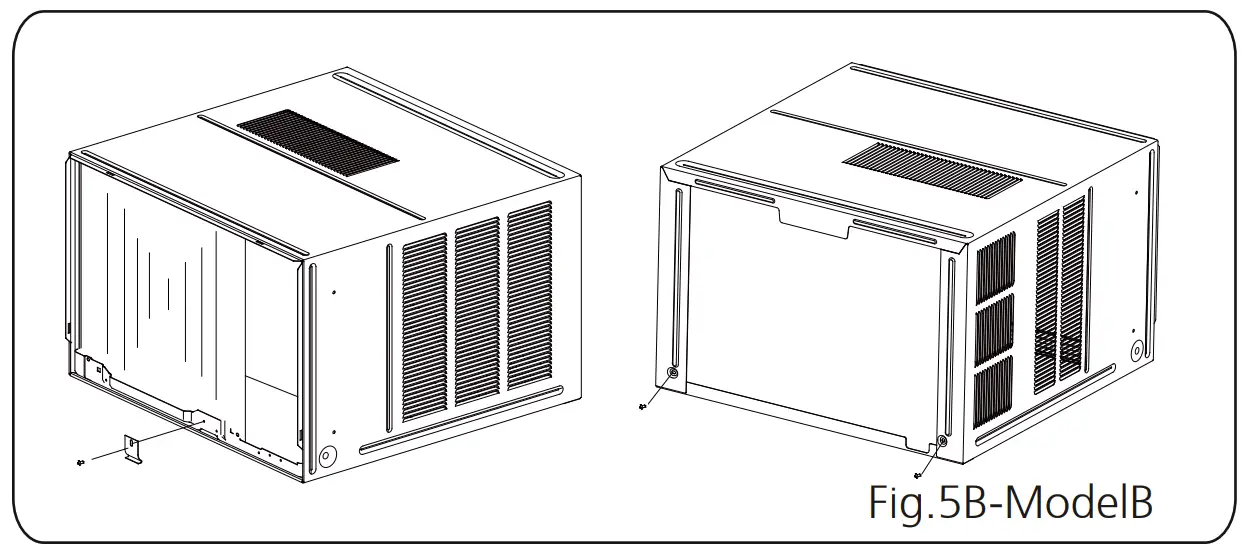 Fig.5B-ModelB